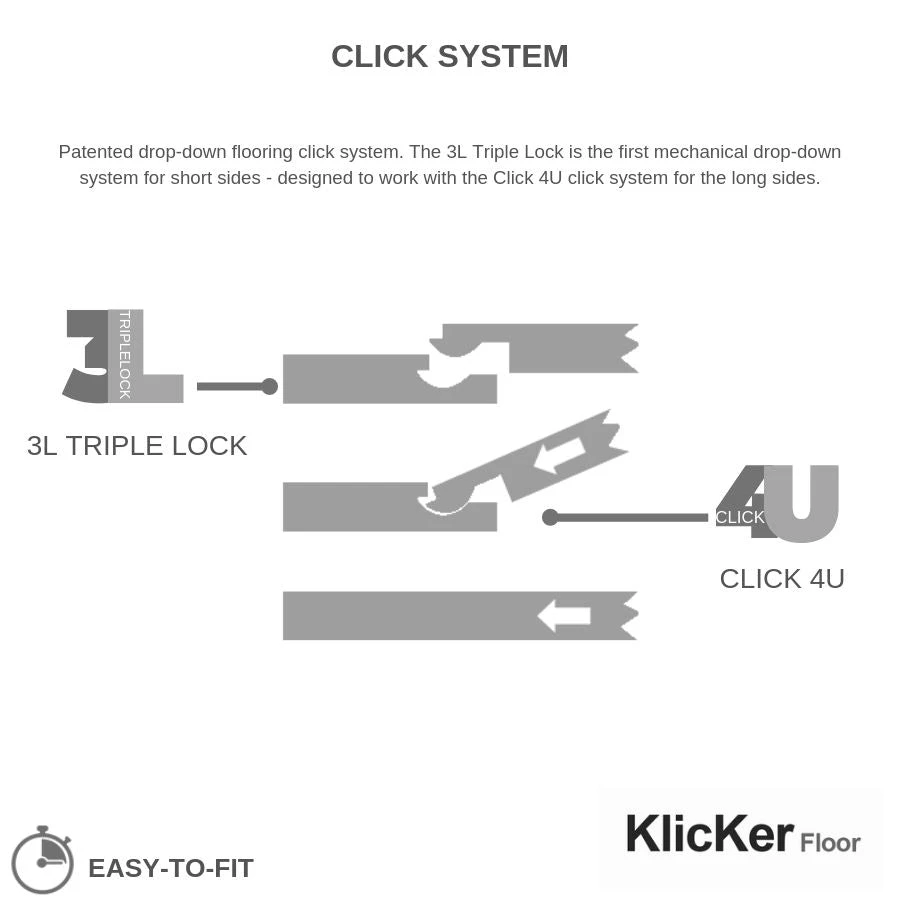 CLICK SYSTEM

Patented drop-down flooring click system. The 3L Triple Lock is the first mechanical drop-down system for short sides - designed to work with the Click 4U click system for the long sides.

3L TRIPLELOCK

3L TRIPLE LOCK

4U CLICK

CLICK 4U

EASY-TO-FIT

KlicKer Floor