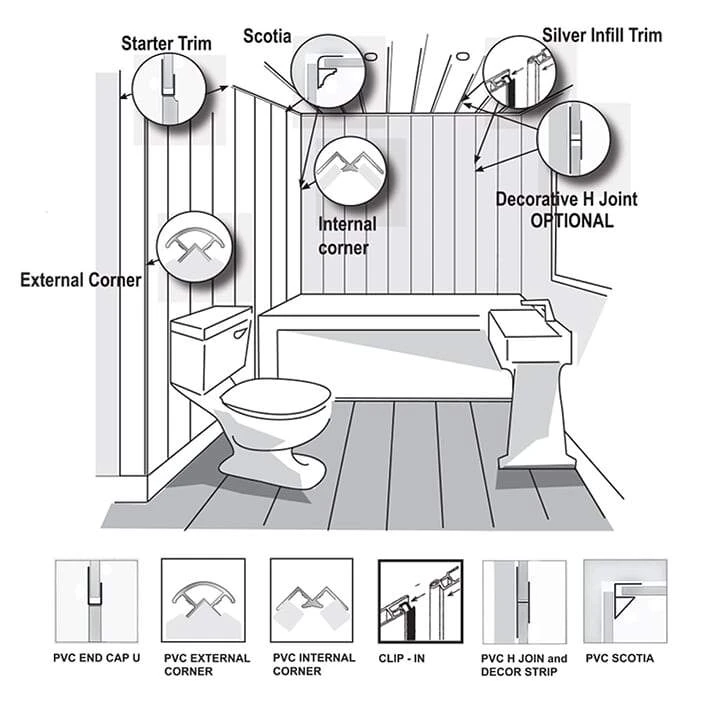 Starter Trim

Scotia

Silver Infill Trim

Decorative H Joint OPTIONAL

Internal corner

External Corner

PVC END CAP U

PVC EXTERNAL CORNER

PVC INTERNAL CORNER

CLIP - IN

PVC H JOIN and DECOR STRIP

PVC SCOTIA