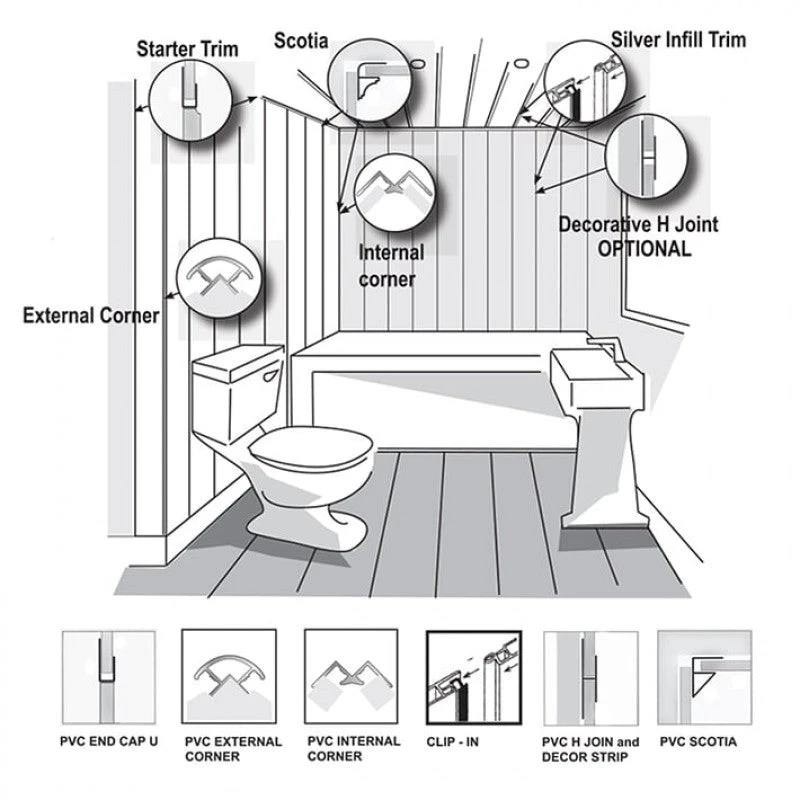 Starter Trim

Scotia

Silver Infill Trim

Decorative H Joint
OPTIONAL

Internal corner

External Corner

PVC END CAP U

PVC EXTERNAL CORNER

PVC INTERNAL CORNER

CLIP - IN

PVC H JOIN and DECOR STRIP

PVC SCOTIA